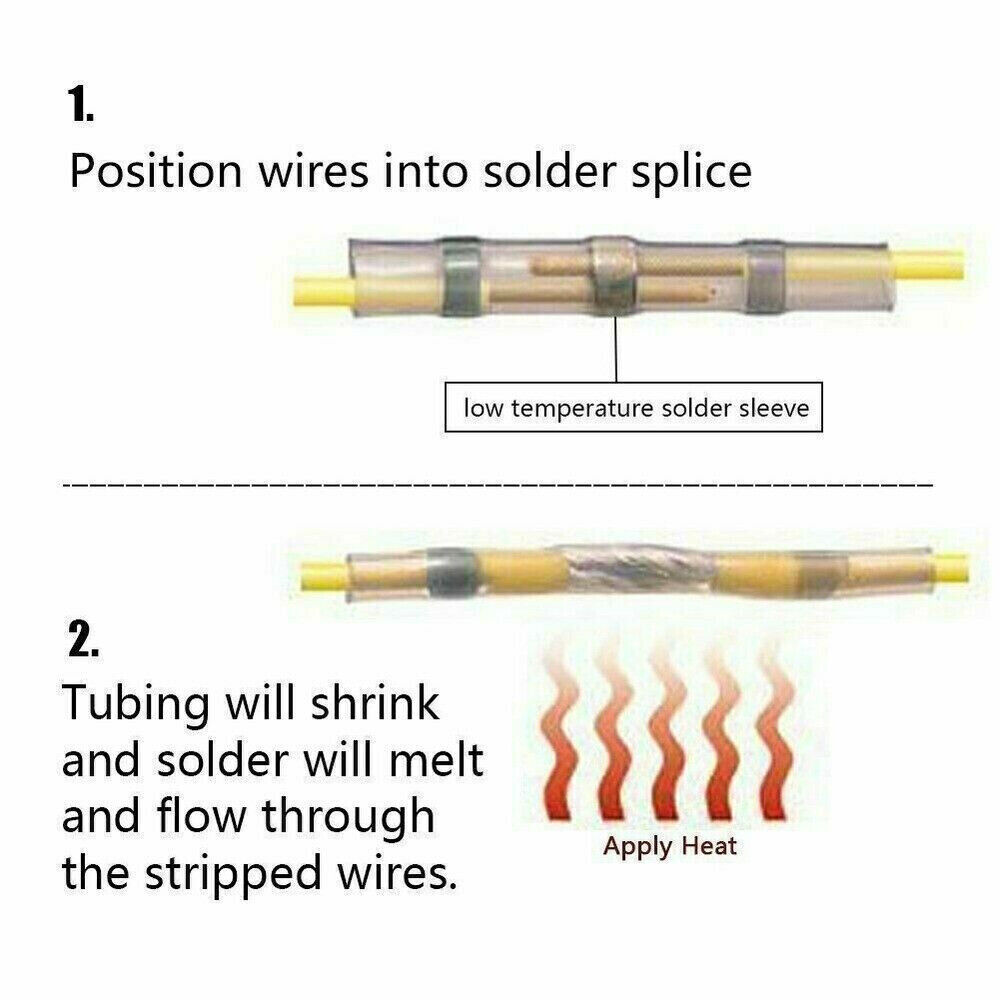 1.

Position wires into solder splice

low temperature solder sleeve

2.

Tubing will shrink and solder will melt and flow through the stripped wires.

Apply Heat