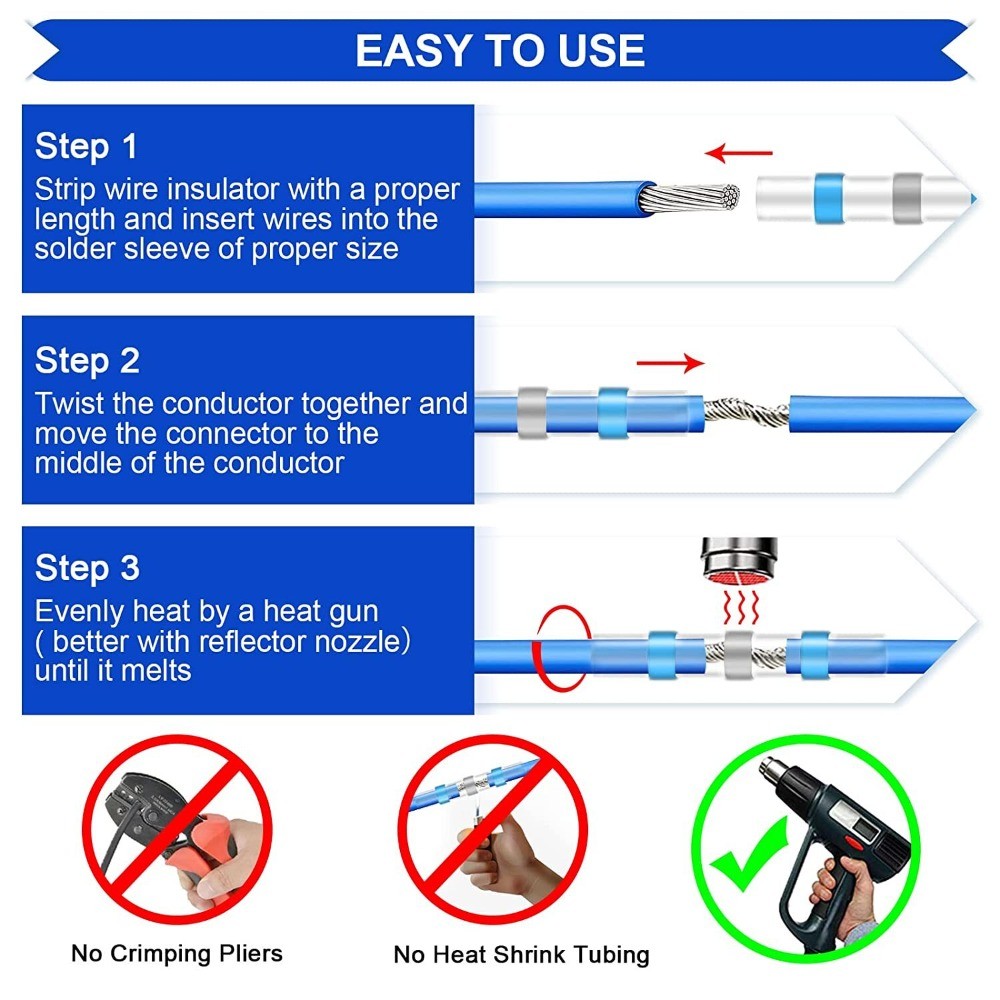 EASY TO USE

Step 1
Strip wire insulator with a proper length and insert wires into the solder sleeve of proper size

Step 2
Twist the conductor together and move the connector to the middle of the conductor

Step 3
Evenly heat by a heat gun ( better with reflector nozzle) until it melts

No Crimping Pliers

No Heat Shrink Tubing