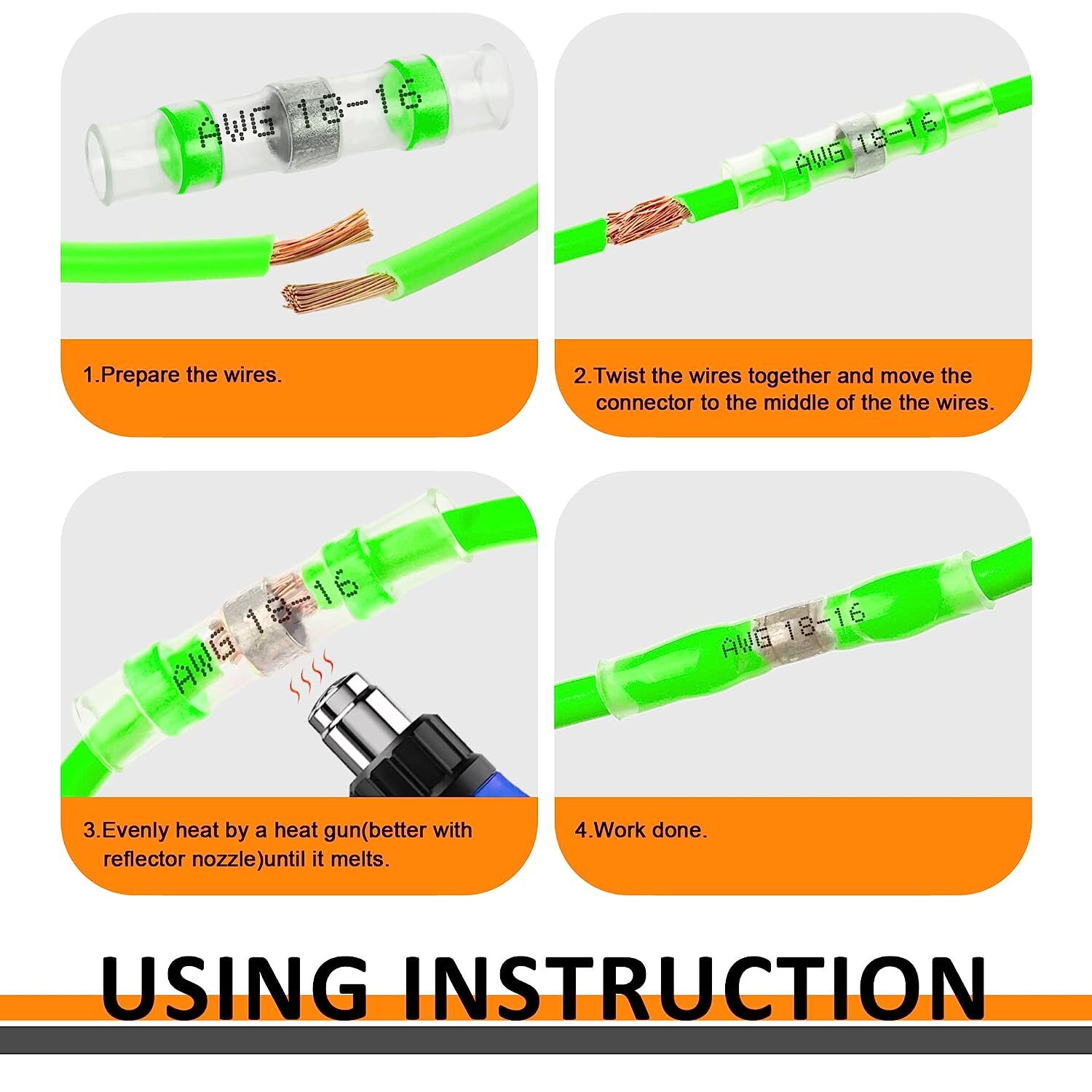 AWG 18-16

1.Prepare the wires.

AWG 18-16

2.Twist the wires together and move the connector to the middle of the the wires.

AWG 18-16

3.Evenly heat by a heat gun(better with reflector nozzle)until it melts.

AWG 18-16

4.Work done.

USING INSTRUCTION