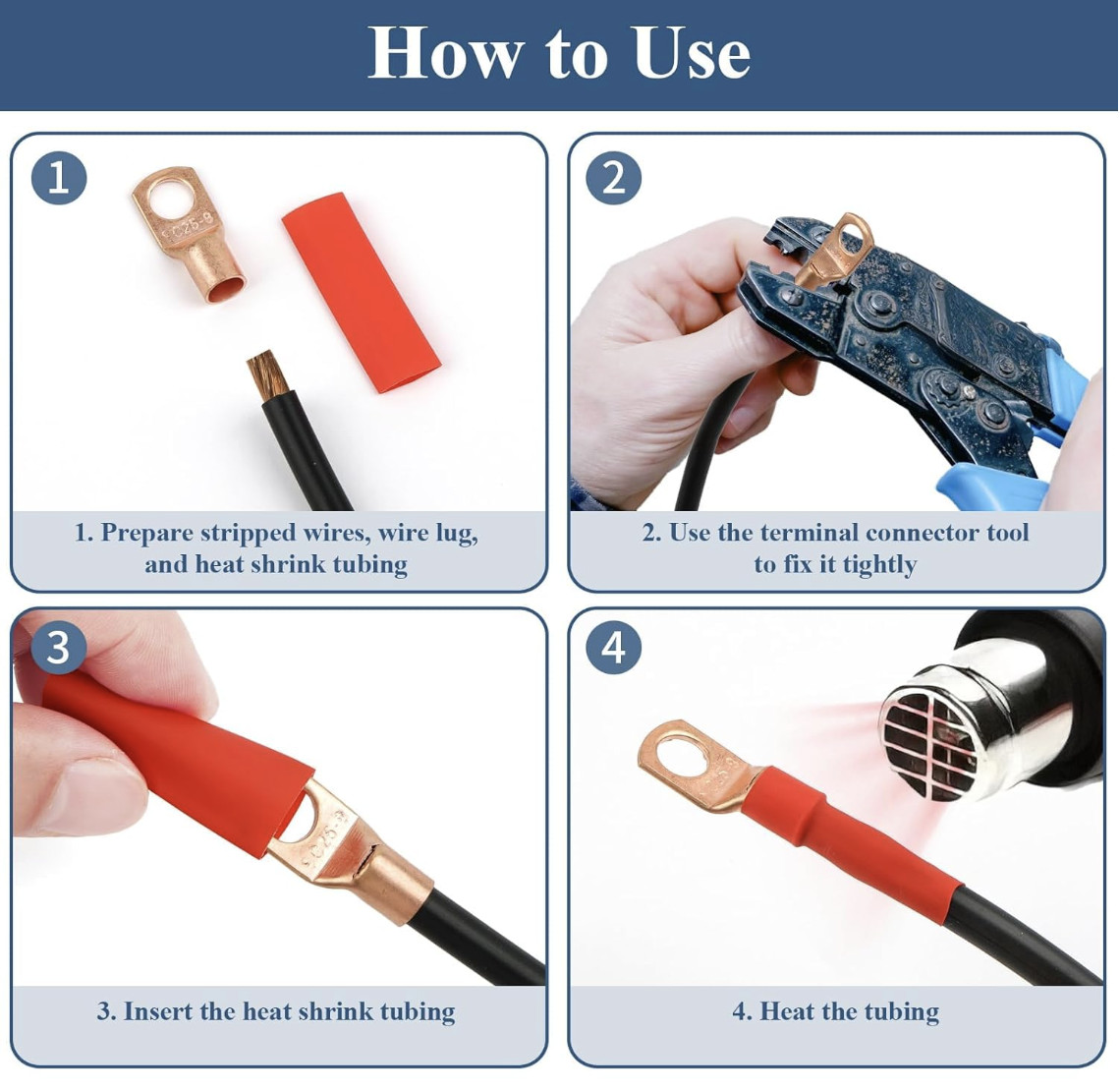 How to Use

1

SC25-8

1. Prepare stripped wires, wire lug, and heat shrink tubing

2

2. Use the terminal connector tool to fix it tightly

3

SC25-8

3. Insert the heat shrink tubing

4

4. Heat the tubing