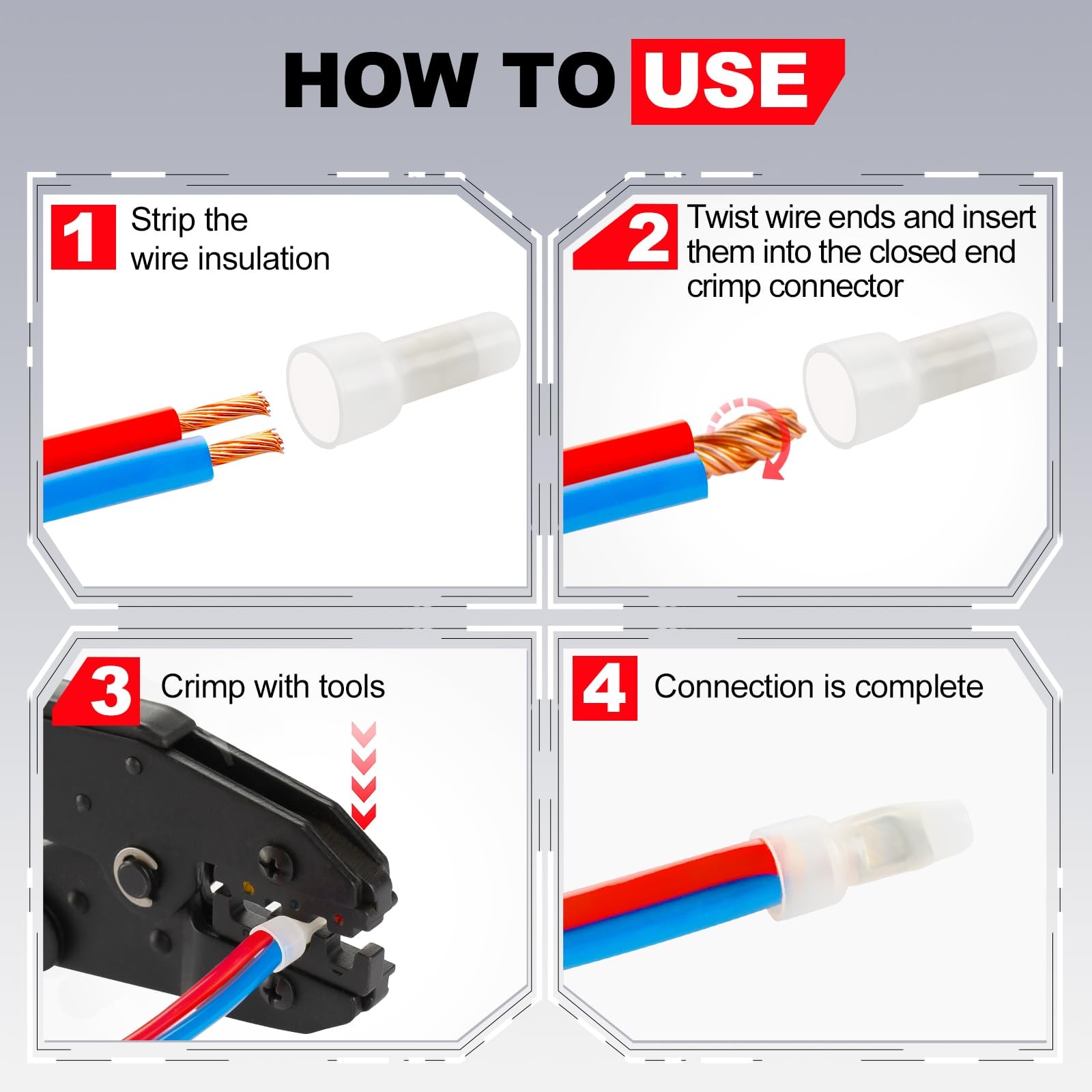 HOW TO USE

1 Strip the wire insulation

2 Twist wire ends and insert them into the closed end crimp connector

3 Crimp with tools

4 Connection is complete