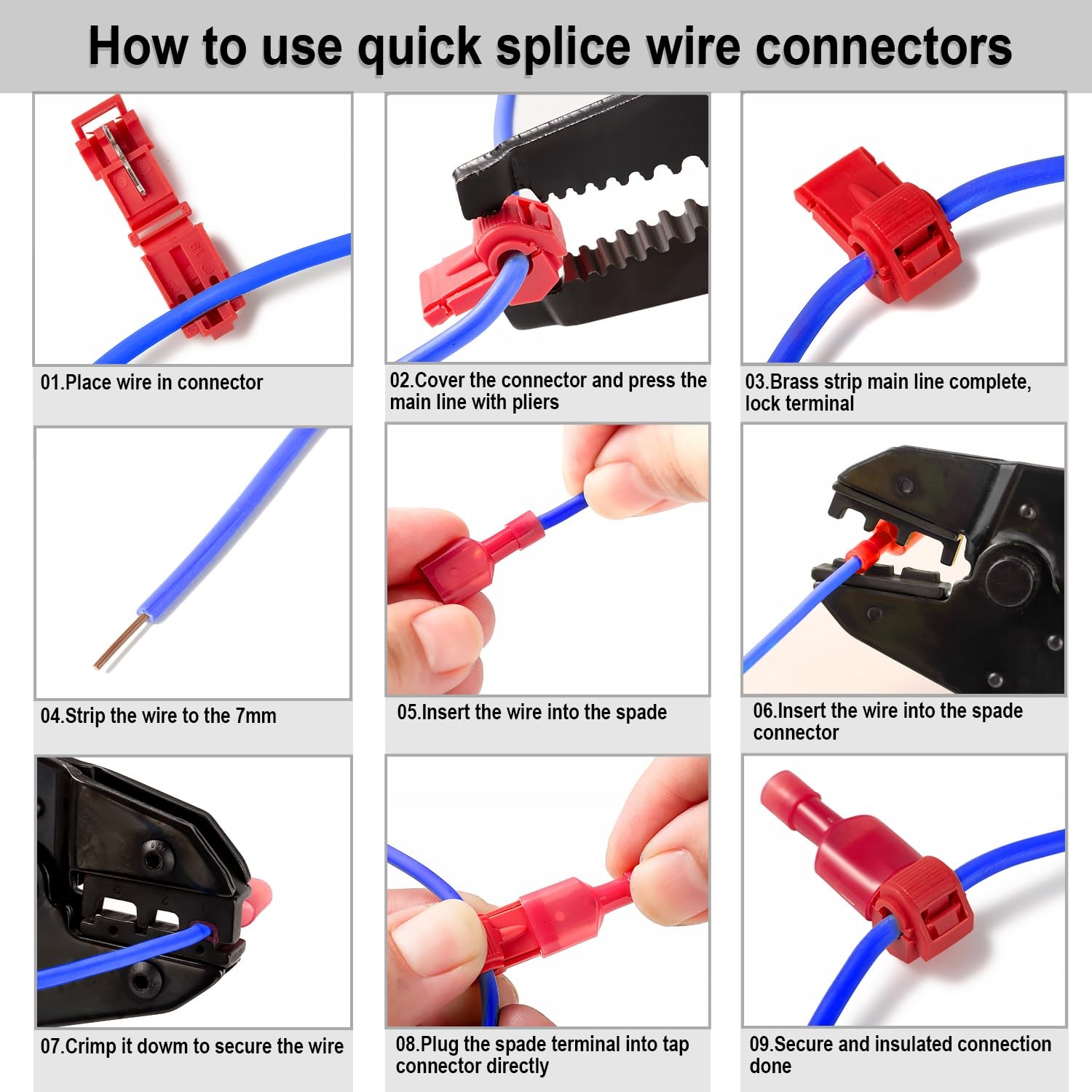 How to use quick splice wire connectors

01.Place wire in connector

02.Cover the connector and press the main line with pliers

03.Brass strip main line complete, lock terminal

04.Strip the wire to the 7mm

05.Insert the wire into the spade

06.Insert the wire into the spade connector

07.Crimp it dowm to secure the wire

08.Plug the spade terminal into tap connector directly

09.Secure and insulated connection done