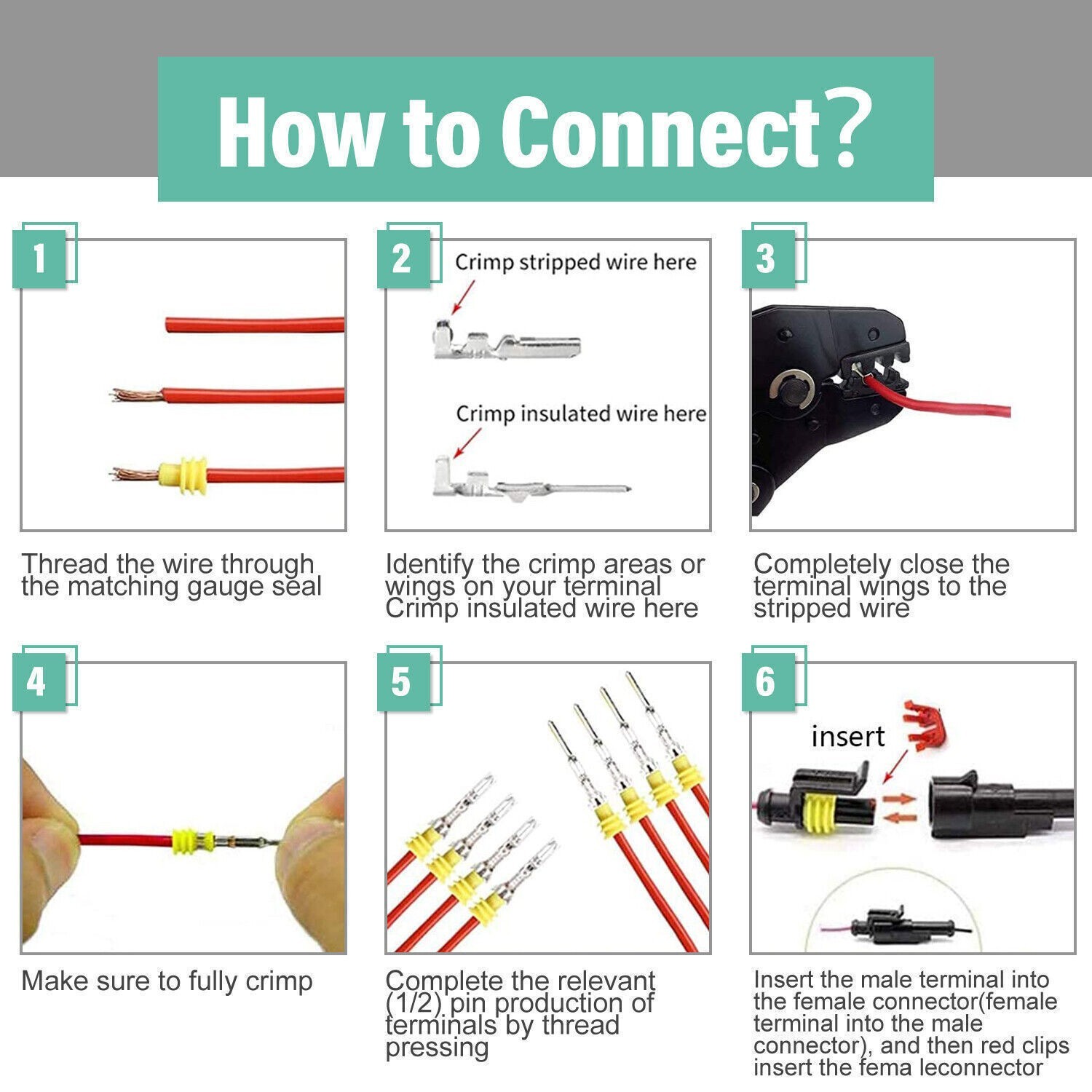 How to Connect?

1

Thread the wire through the matching gauge seal

2

Crimp stripped wire here

Crimp insulated wire here

Identify the crimp areas or wings on your terminal Crimp insulated wire here

3

Completely close the terminal wings to the stripped wire

4

Make sure to fully crimp

5

Complete the relevant (1/2) pin production of terminals by thread pressing

6

insert

Insert the male terminal into the female connector(female terminal into the male connector), and then red clips insert the fema leconnector