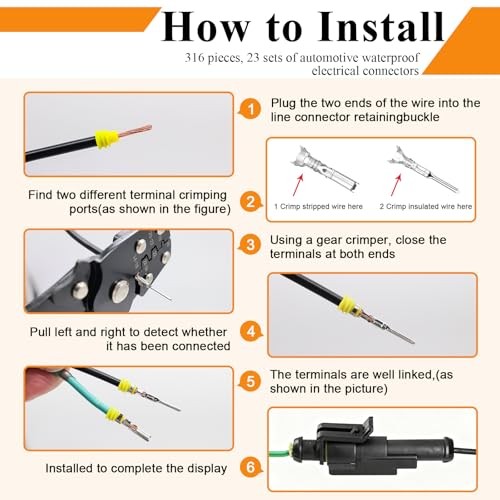 How to Install

316 pieces, 23 sets of automotive waterproof electrical connectors

1

Plug the two ends of the wire into the line connector retainingbuckle

Find two different terminal crimping ports(as shown in the figure)

2

1 Crimp stripped wire here

2 Crimp insulated wire here

3

Using a gear crimper, close the terminals at both ends

Pull left and right to detect whether it has been connected

4

5

The terminals are well linked,(as shown in the picture)

Installed to complete the display

6