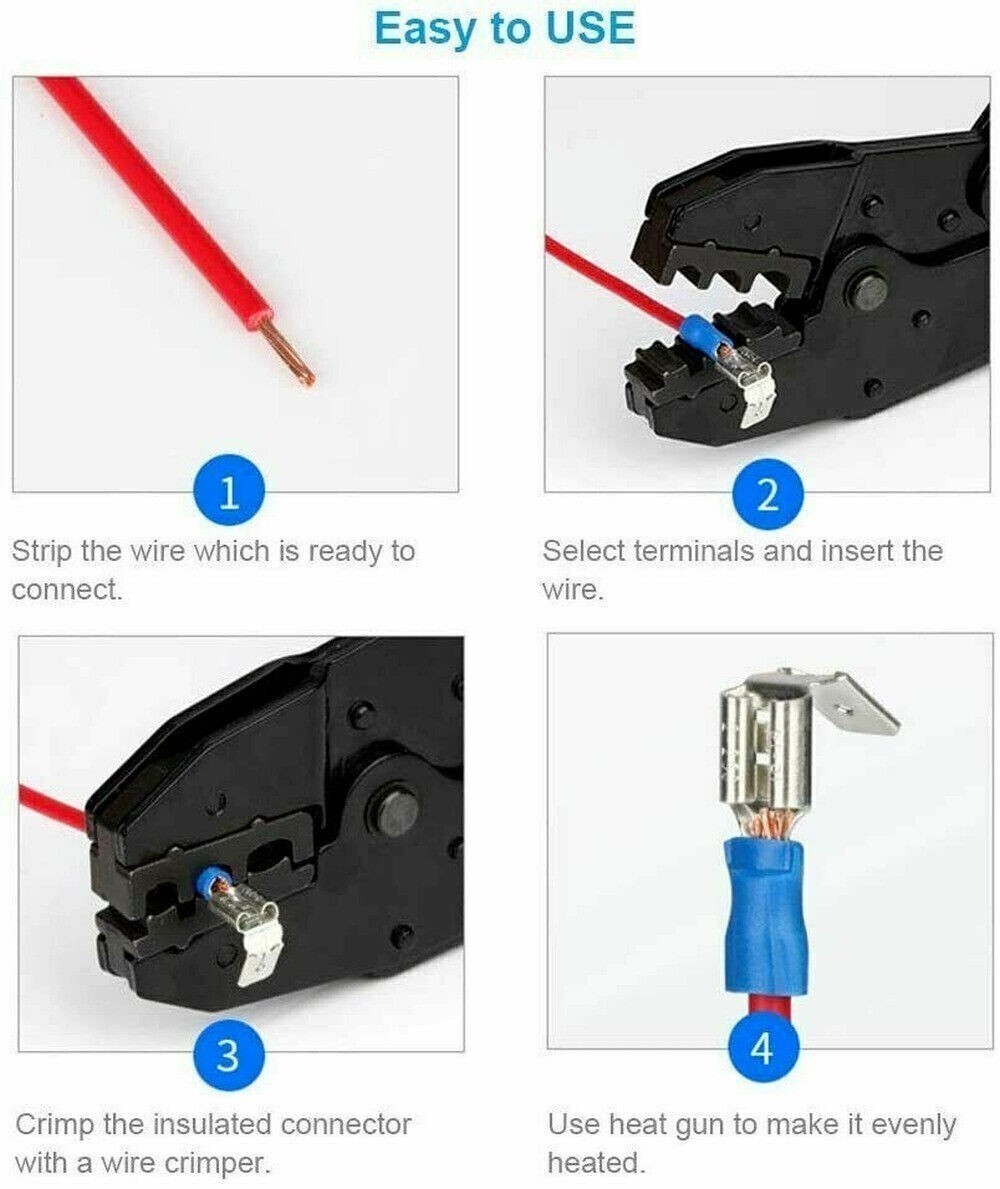 Easy to USE

1

Strip the wire which is ready to connect.

2

Select terminals and insert the wire.

3

Crimp the insulated connector with a wire crimper.

4

Use heat gun to make it evenly heated.