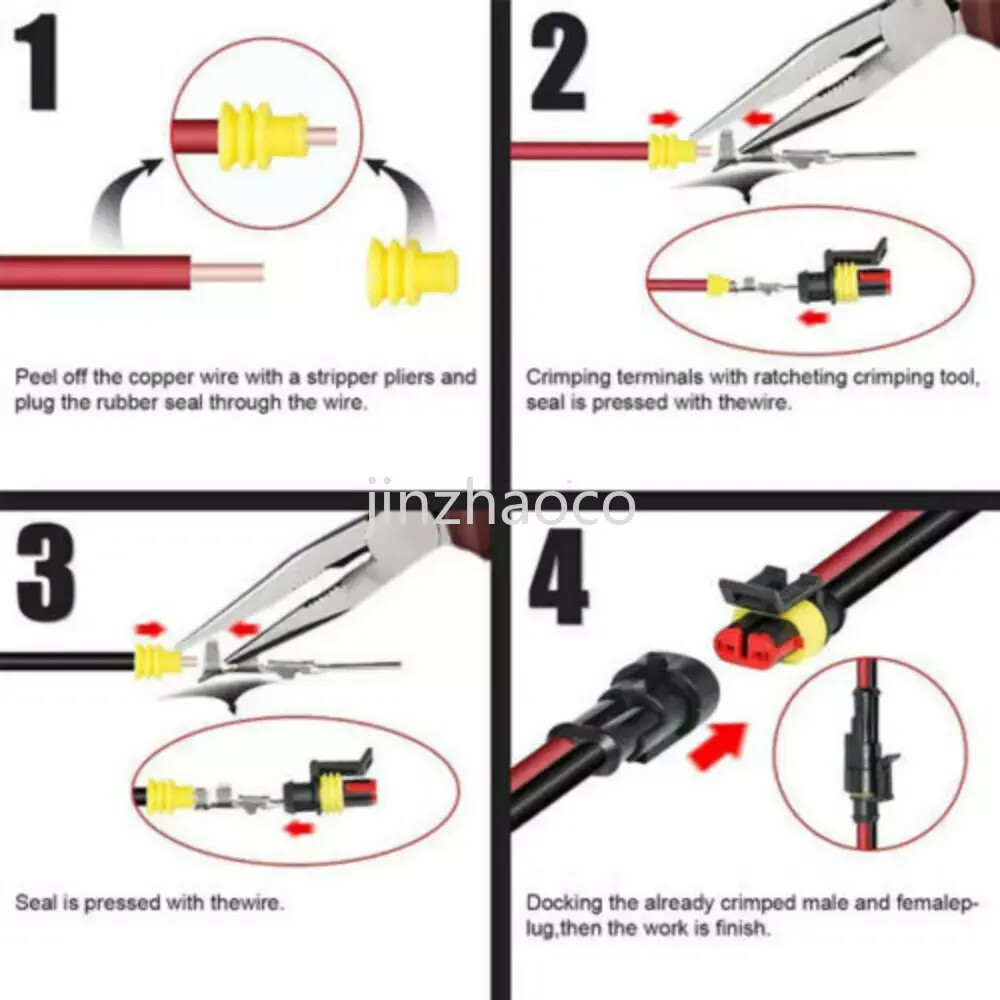 1

Peel off the copper wire with a stripper pliers and plug the rubber seal through the wire.

2

Crimping terminals with ratcheting crimping tool, seal is pressed with thewire.

jinzhaoco

3

Seal is pressed with thewire.

4

Docking the already crimped male and femaleplug,then the work is finish.