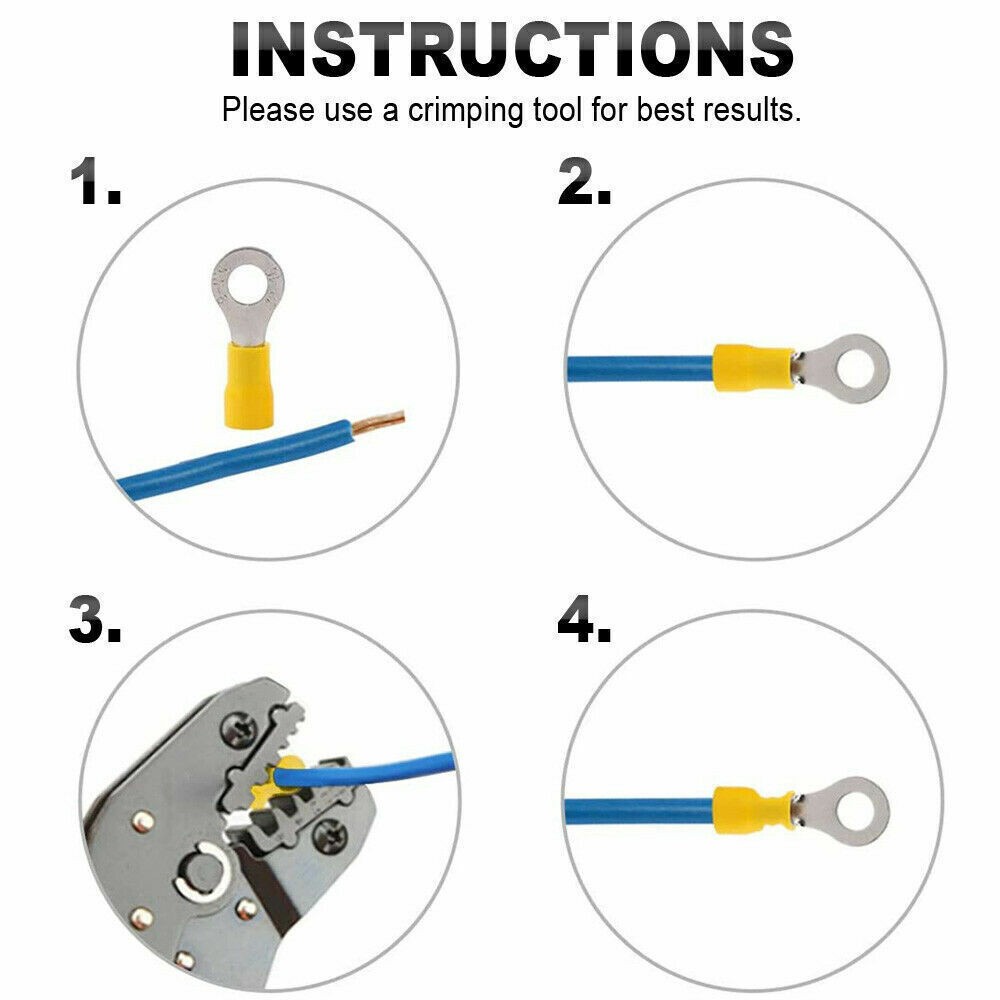 INSTRUCTIONS
Please use a crimping tool for best results.

1.

2.

3.

4.