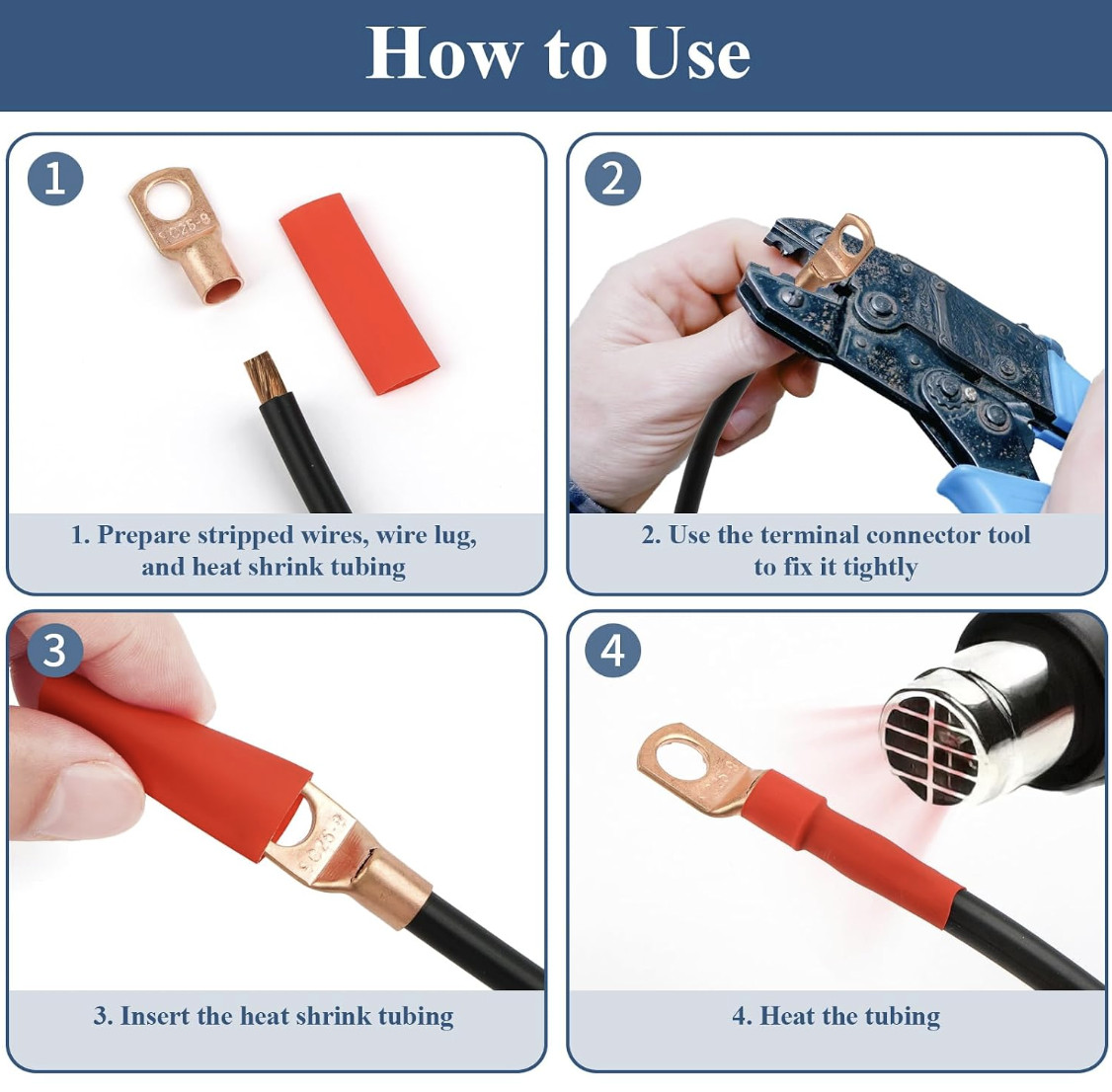 How to Use

1

SC25-8

1. Prepare stripped wires, wire lug, and heat shrink tubing

2

2. Use the terminal connector tool to fix it tightly

3

SC25-8

3. Insert the heat shrink tubing

4

4. Heat the tubing