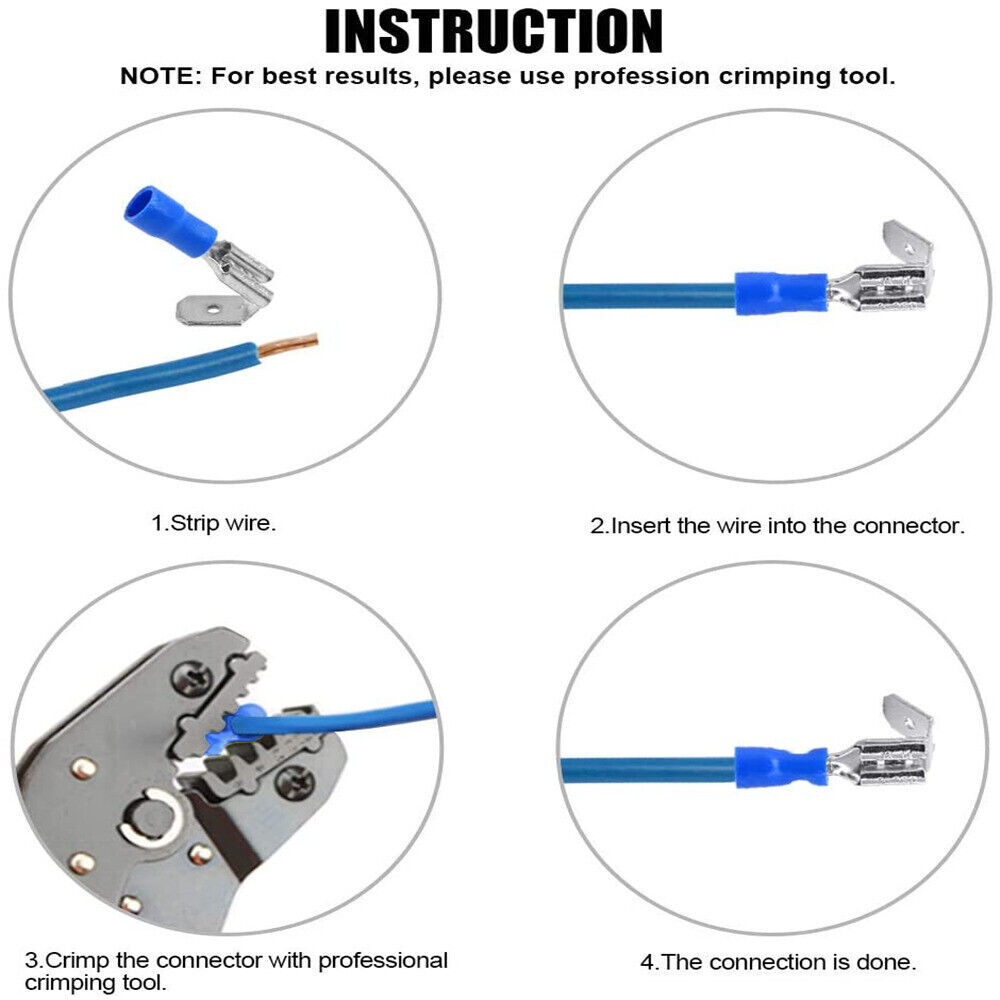 INSTRUCTION

NOTE: For best results, please use profession crimping tool.

1.Strip wire.

2.Insert the wire into the connector.

3.Crimp the connector with professional crimping tool.

4.The connection is done.