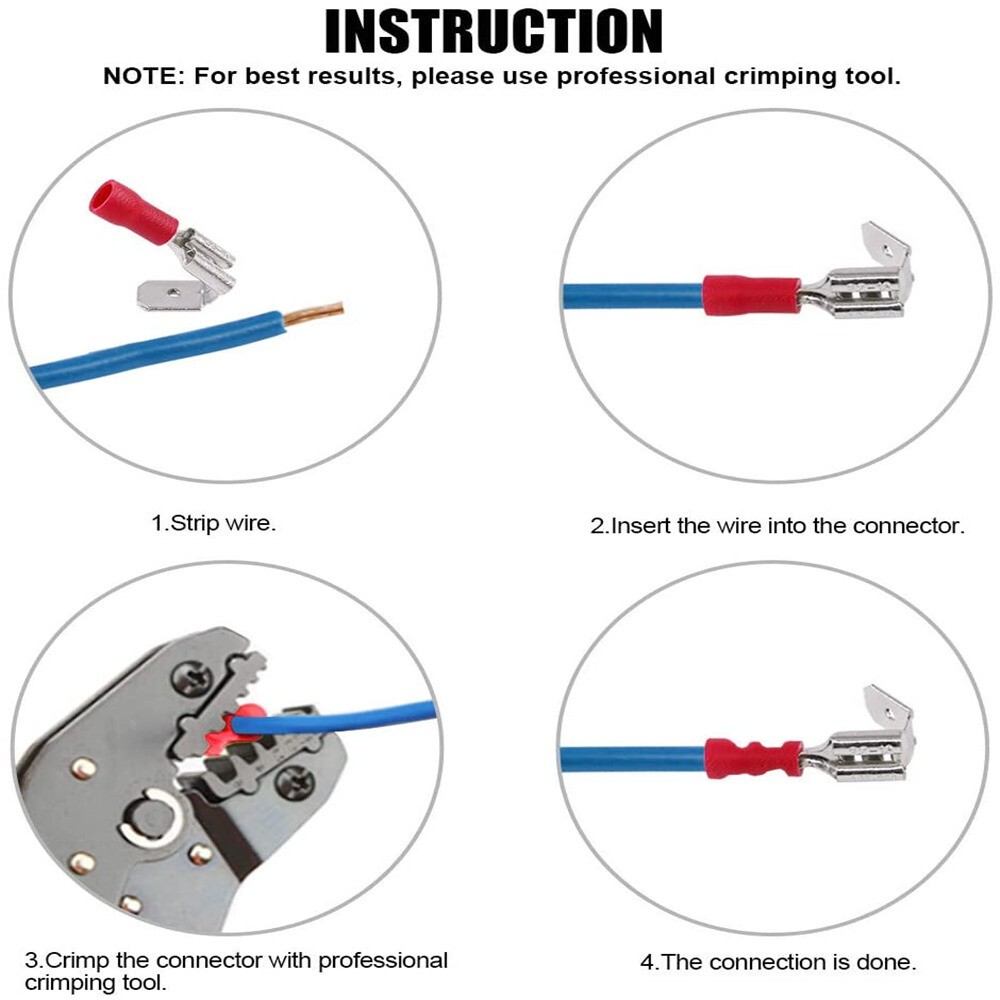 INSTRUCTION

NOTE: For best results, please use professional crimping tool.

1.Strip wire.

2.Insert the wire into the connector.

3.Crimp the connector with professional crimping tool.

4.The connection is done.