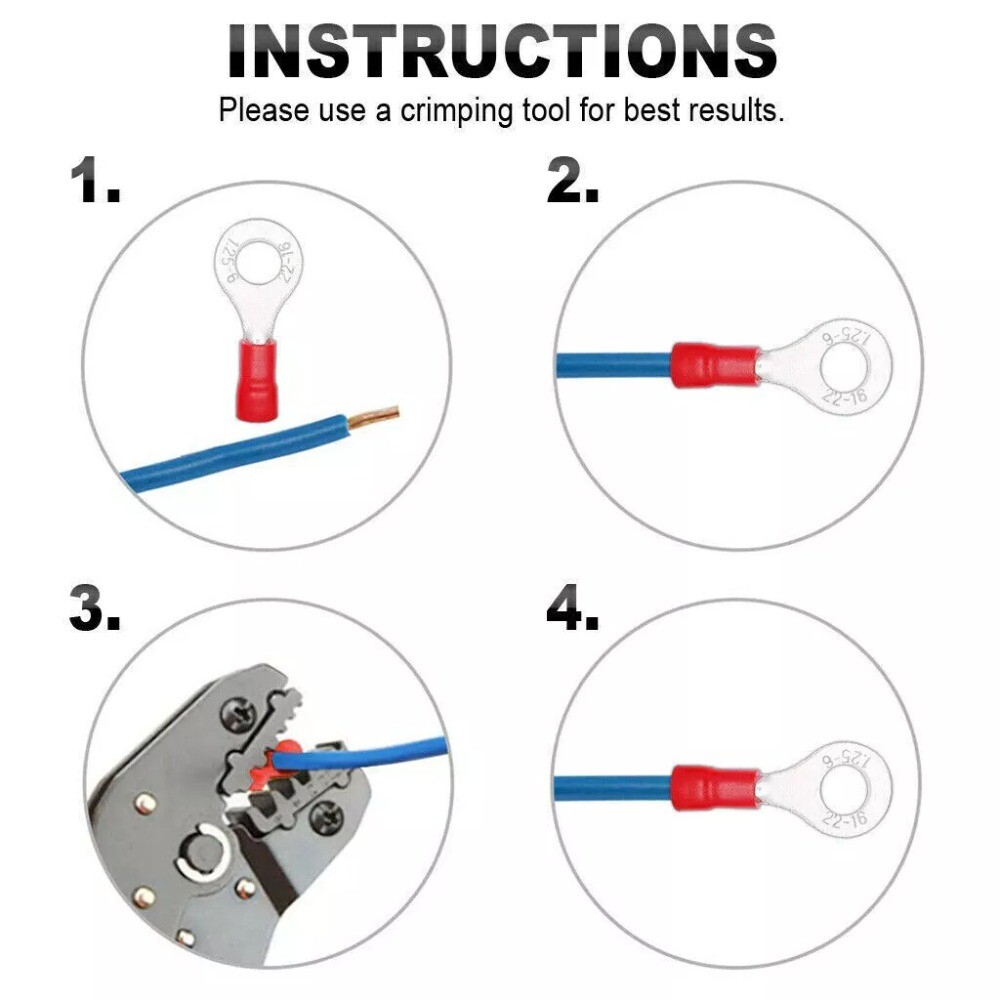 INSTRUCTIONS
Please use a crimping tool for best results.

1.

1.25-6
22-16

2.

1.25-6
22-16

3.

4.

1.25-6
22-16