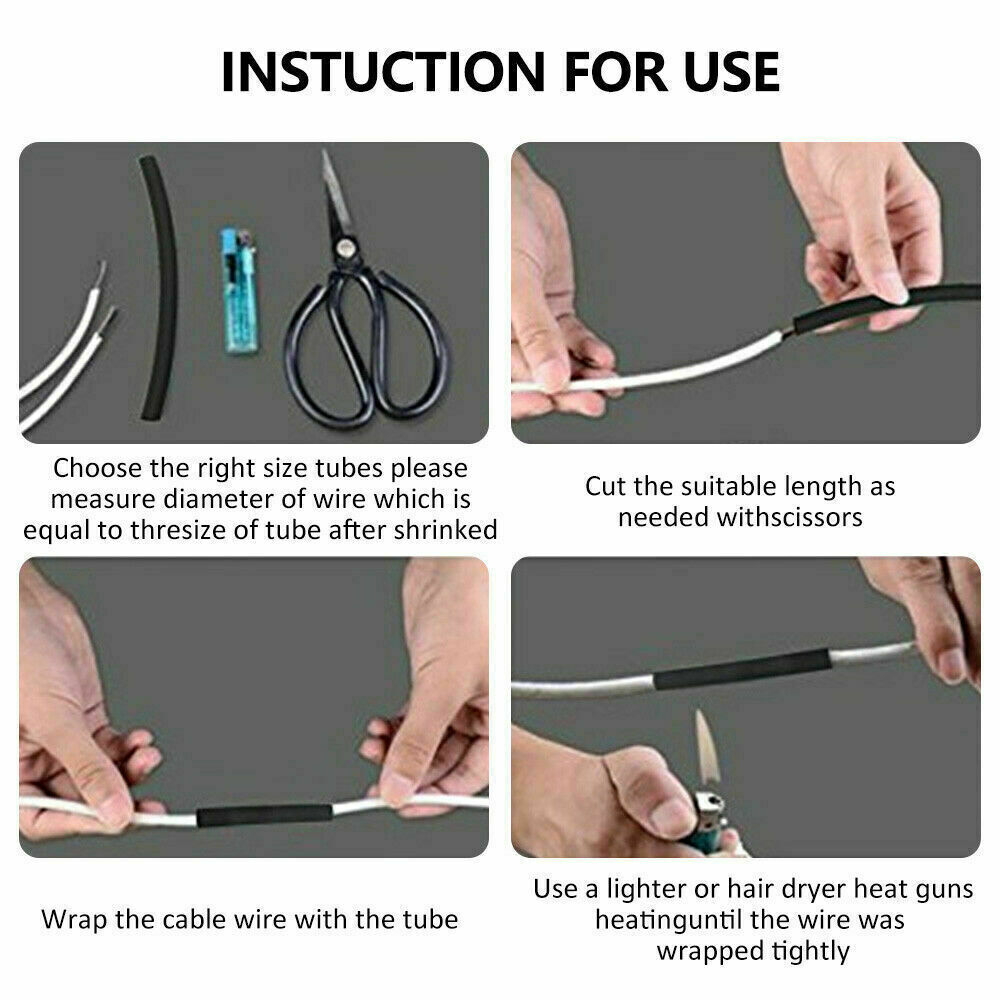 INSTUCTION FOR USE

Choose the right size tubes please measure diameter of wire which is equal to thresize of tube after shrinked

Cut the suitable length as needed withscissors

Wrap the cable wire with the tube

Use a lighter or hair dryer heat guns heatinguntil the wire was wrapped tightly