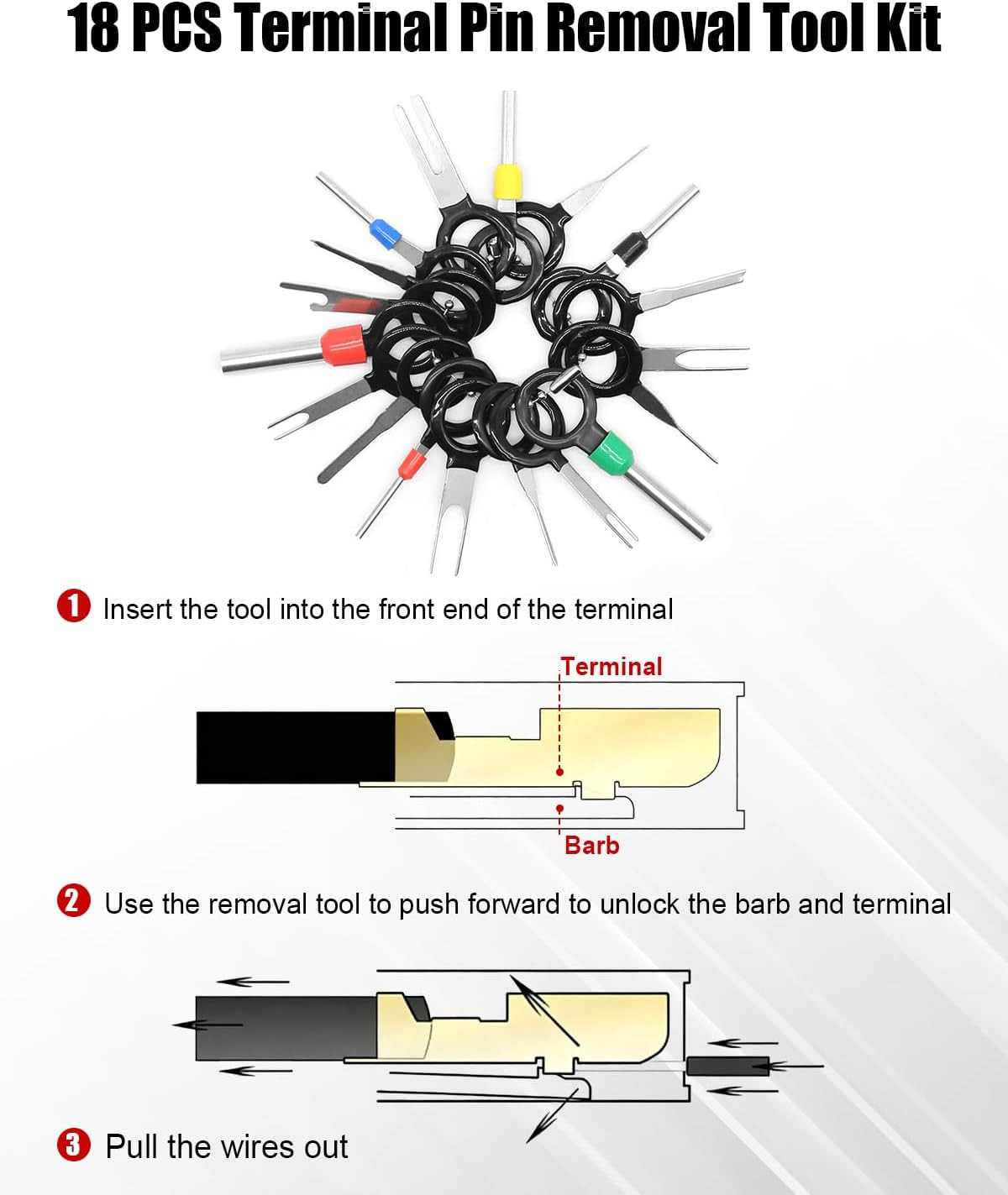 18 PCS Terminal Pin Removal Tool Kit

1 Insert the tool into the front end of the terminal

Terminal

Barb

2 Use the removal tool to push forward to unlock the barb and terminal

3 Pull the wires out