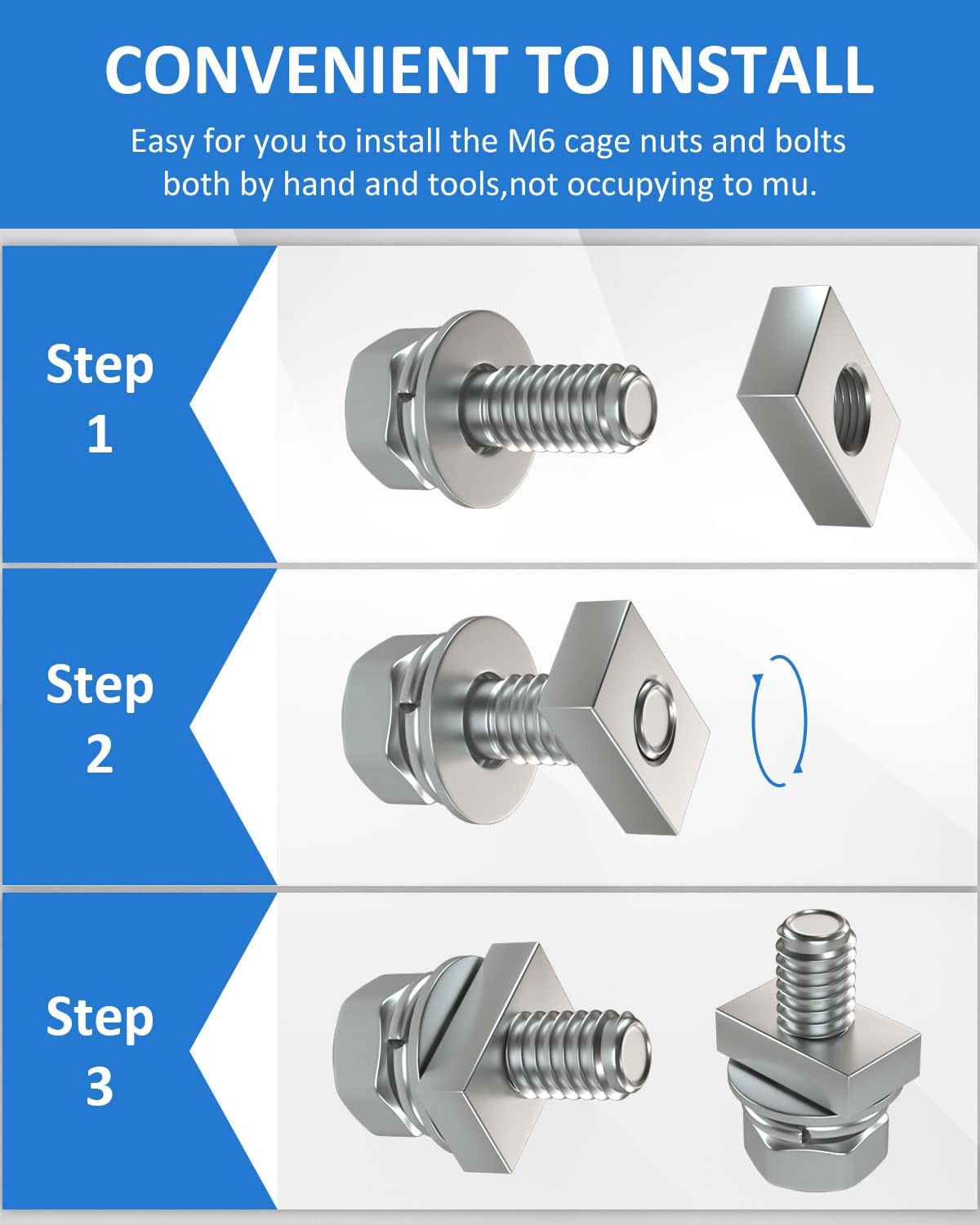 CONVENIENT TO INSTALL

Easy for you to install the M6 cage nuts and bolts both by hand and tools,not occupying to mu.

Step 1

Step 2

Step 3