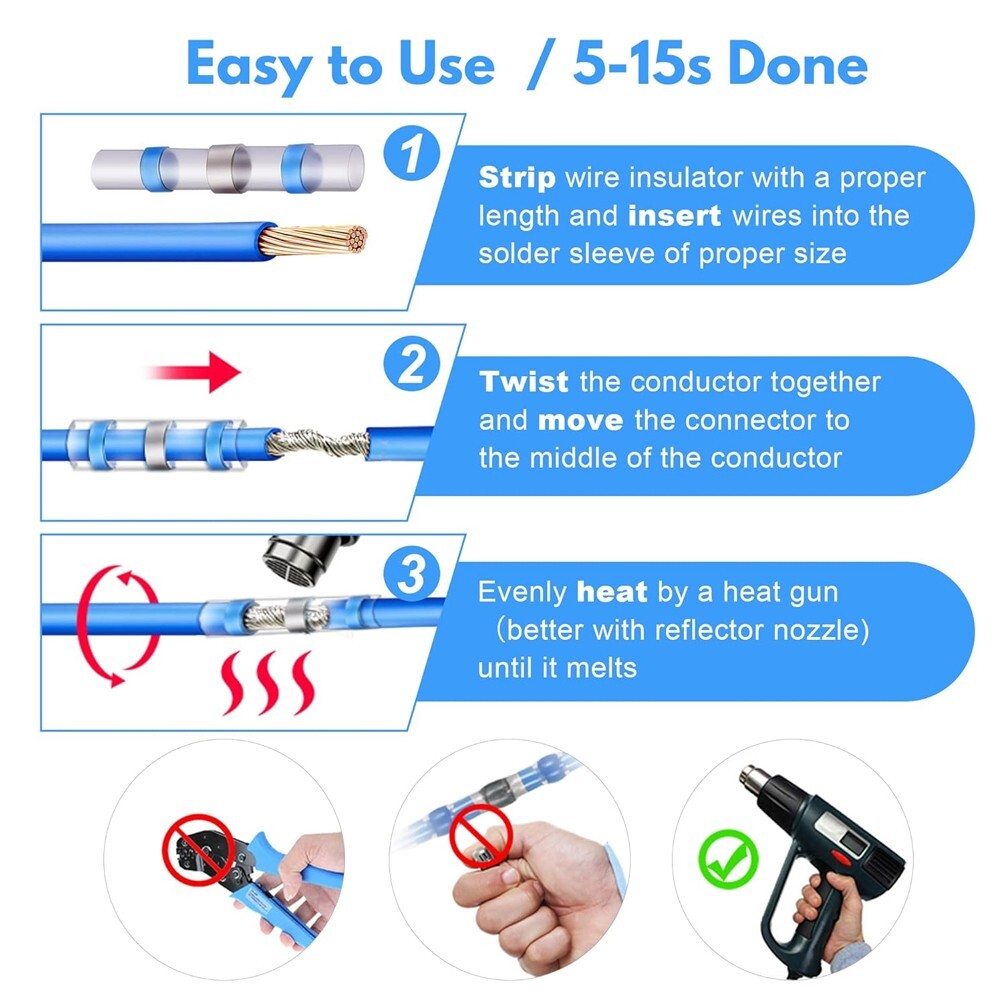 Easy to Use / 5-15s Done

1

Strip wire insulator with a proper length and insert wires into the solder sleeve of proper size

2

Twist the conductor together and move the connector to the middle of the conductor

3

Evenly heat by a heat gun (better with reflector nozzle) until it melts