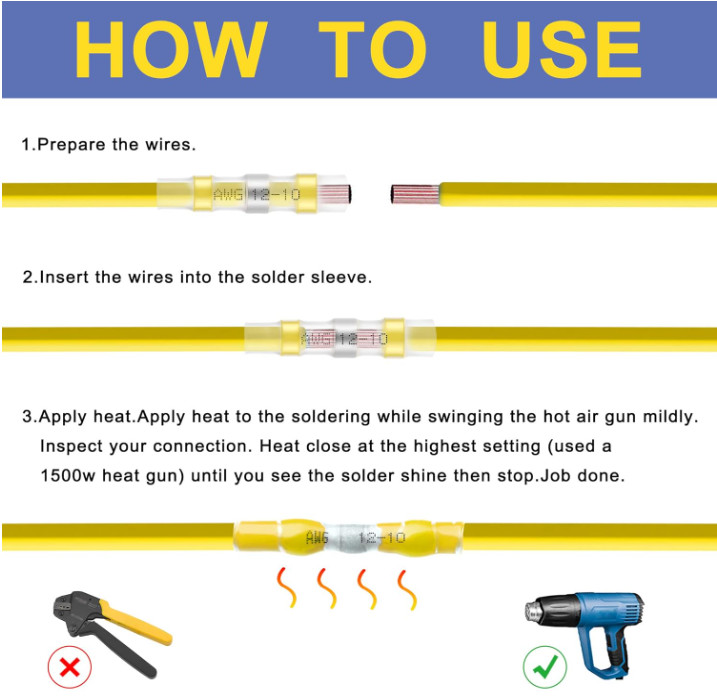 HOW TO USE

1.Prepare the wires.

AWG 12-10

2.Insert the wires into the solder sleeve.

AWG 12-10

3.Apply heat.Apply heat to the soldering while swinging the hot air gun mildly. Inspect your connection. Heat close at the highest setting (used a 1500w heat gun) until you see the solder shine then stop.Job done.

AWG 12-10