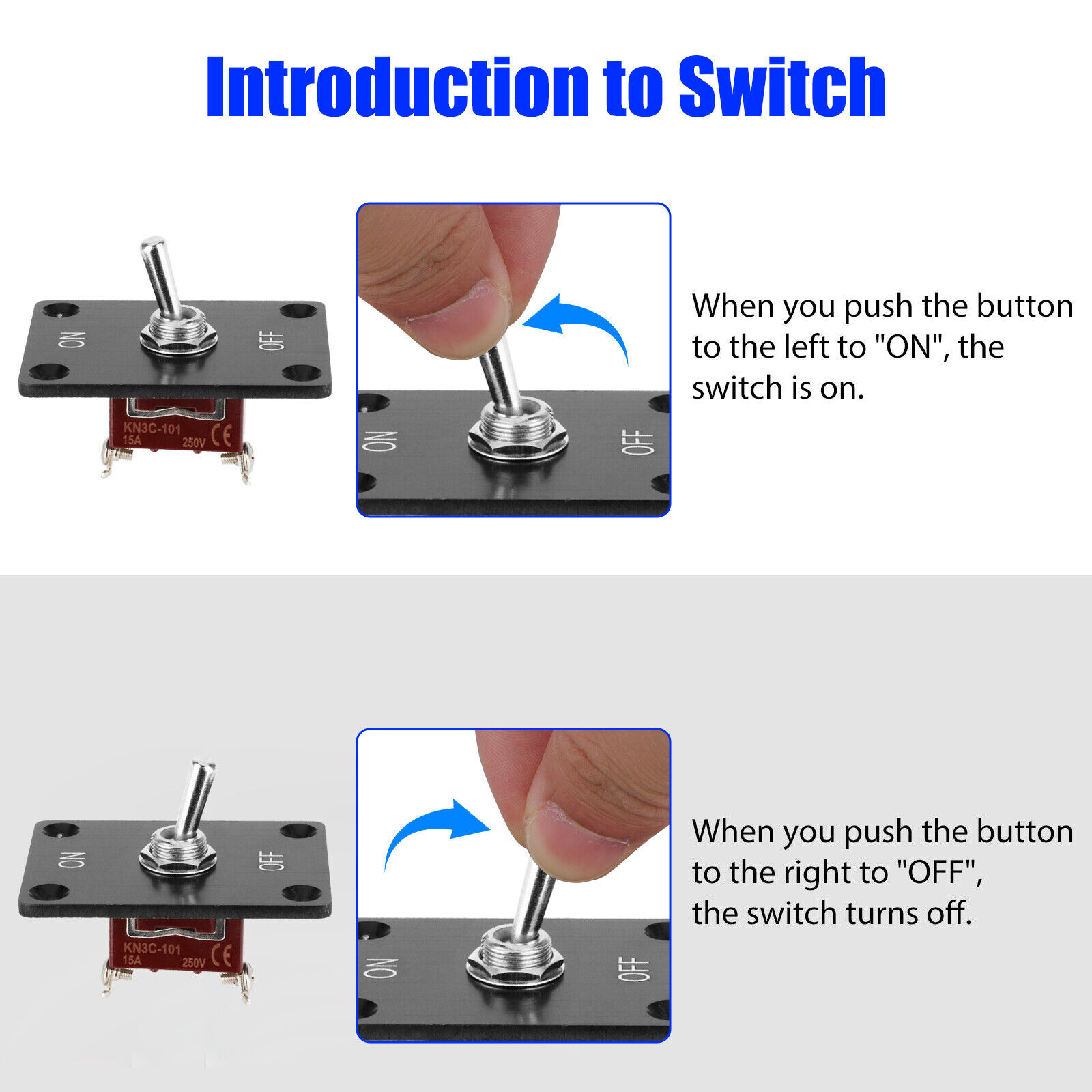 Introduction to Switch

ON OFF

KN3C-101 15A 250V CE

ON OFF

When you push the button to the left to "ON", the switch is on.

ON OFF

KN3C-101 15A 250V CE

ON OFF

When you push the button to the right to "OFF", the switch turns off.