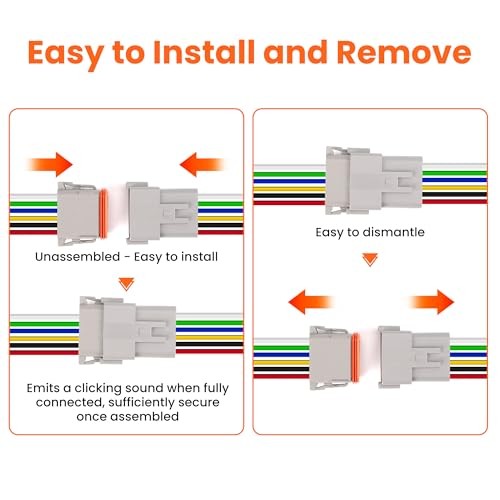 Easy to Install and Remove

Unassembled - Easy to install

Emits a clicking sound when fully connected, sufficiently secure once assembled

Easy to dismantle