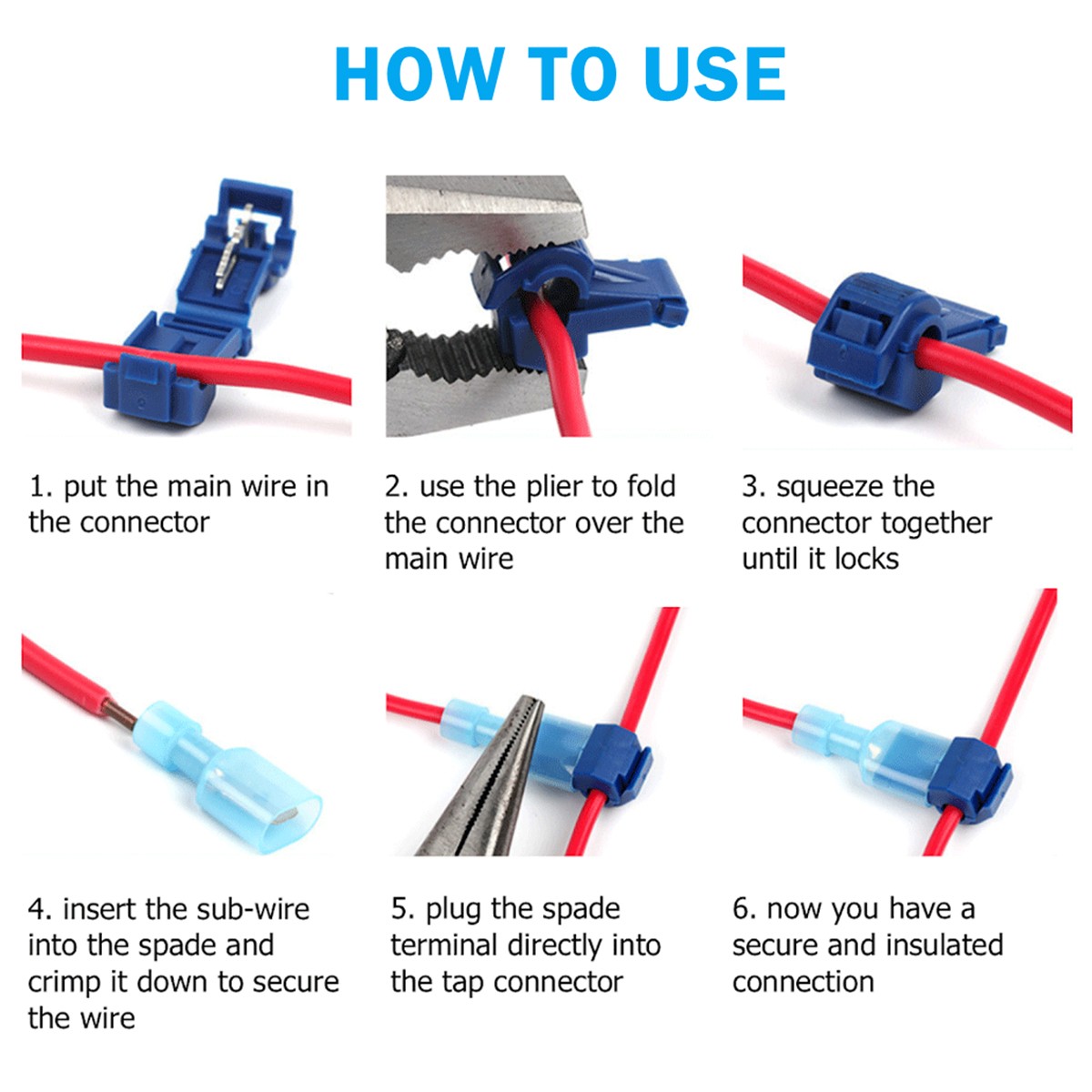 HOW TO USE

1. put the main wire in the connector

2. use the plier to fold the connector over the main wire

3. squeeze the connector together until it locks

4. insert the sub-wire into the spade and crimp it down to secure the wire

5. plug the spade terminal directly into the tap connector

6. now you have a secure and insulated connection