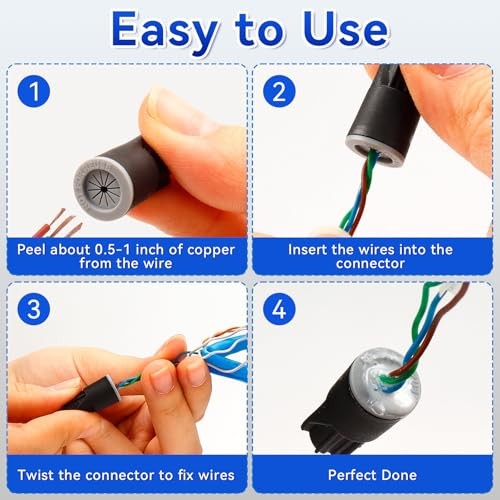 Easy to Use

1

Peel about 0.5-1 inch of copper from the wire

2

Insert the wires into the connector

3

Twist the connector to fix wires

4

Perfect Done