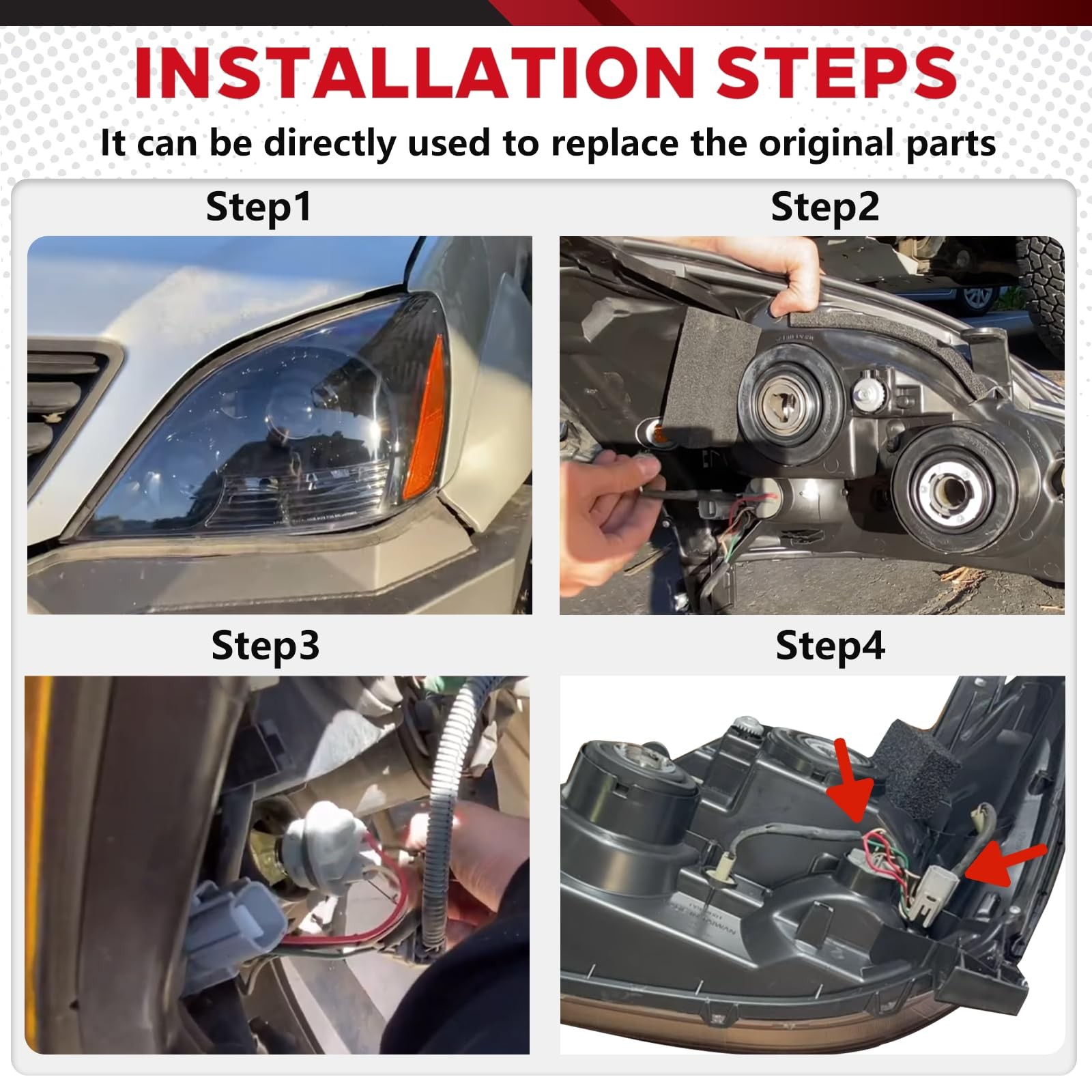 INSTALLATION STEPS

It can be directly used to replace the original parts

Step1

Step2

Step3

Step4