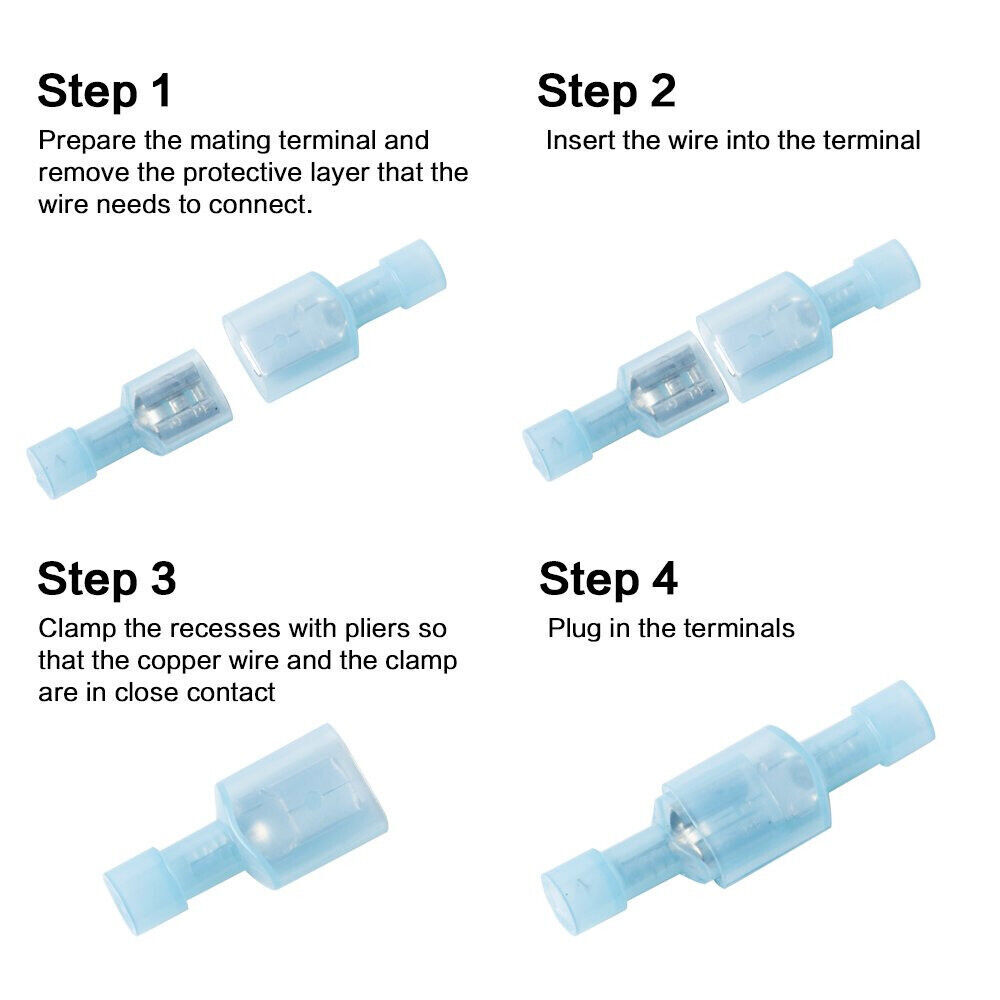 Step 1
Prepare the mating terminal and remove the protective layer that the wire needs to connect.

Step 2
Insert the wire into the terminal

Step 3
Clamp the recesses with pliers so that the copper wire and the clamp are in close contact

Step 4
Plug in the terminals