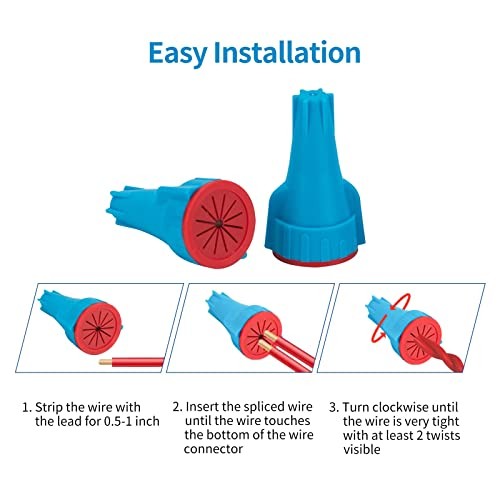 Easy Installation

1. Strip the wire with the lead for 0.5-1 inch

2. Insert the spliced wire until the wire touches the bottom of the wire connector

3. Turn clockwise until the wire is very tight with at least 2 twists visible