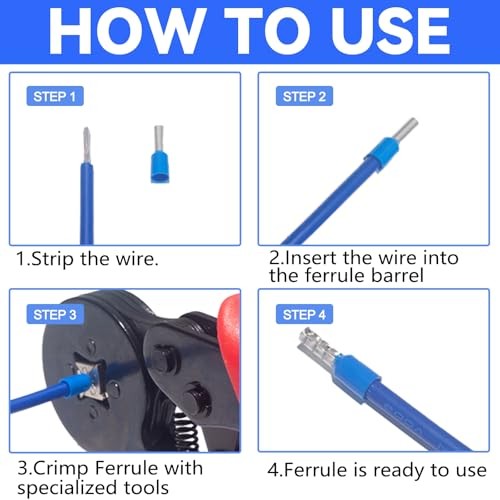 HOW TO USE

STEP 1

1.Strip the wire.

STEP 2

2.Insert the wire into the ferrule barrel

STEP 3

3.Crimp Ferrule with specialized tools

STEP 4

4.Ferrule is ready to use