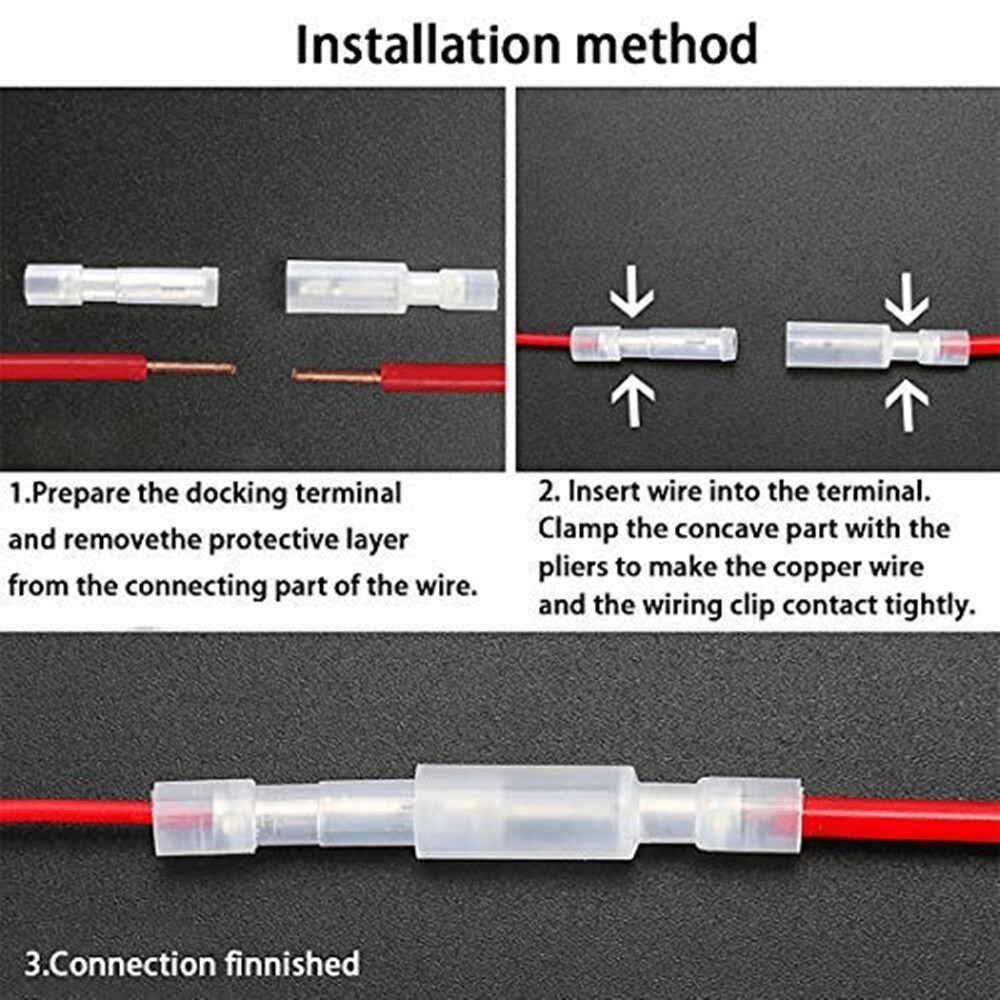 Installation method

1.Prepare the docking terminal and removethe protective layer from the connecting part of the wire.

2. Insert wire into the terminal. Clamp the concave part with the pliers to make the copper wire and the wiring clip contact tightly.

3.Connection finnished