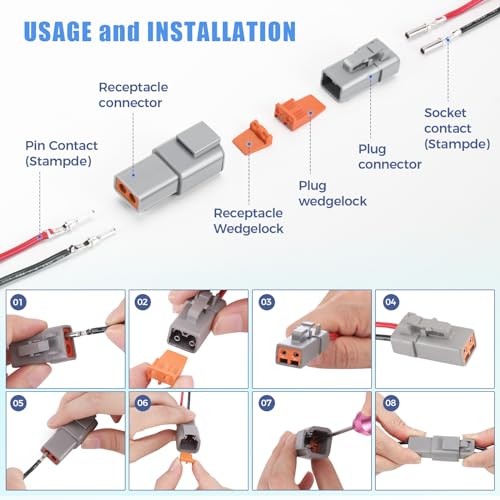 USAGE and INSTALLATION

Receptacle connector

Pin Contact (Stampde)

Receptacle Wedgelock

Plug wedgelock

Plug connector

Socket contact (Stampde)

01

02

03

04

05

06

07

08