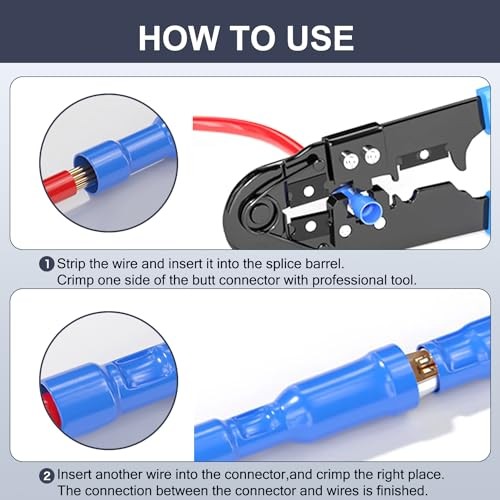 HOW TO USE

1 Strip the wire and insert it into the splice barrel.
Crimp one side of the butt connector with professional tool.

2 Insert another wire into the connector,and crimp the right place.
The connection between the connector and wires is finished.