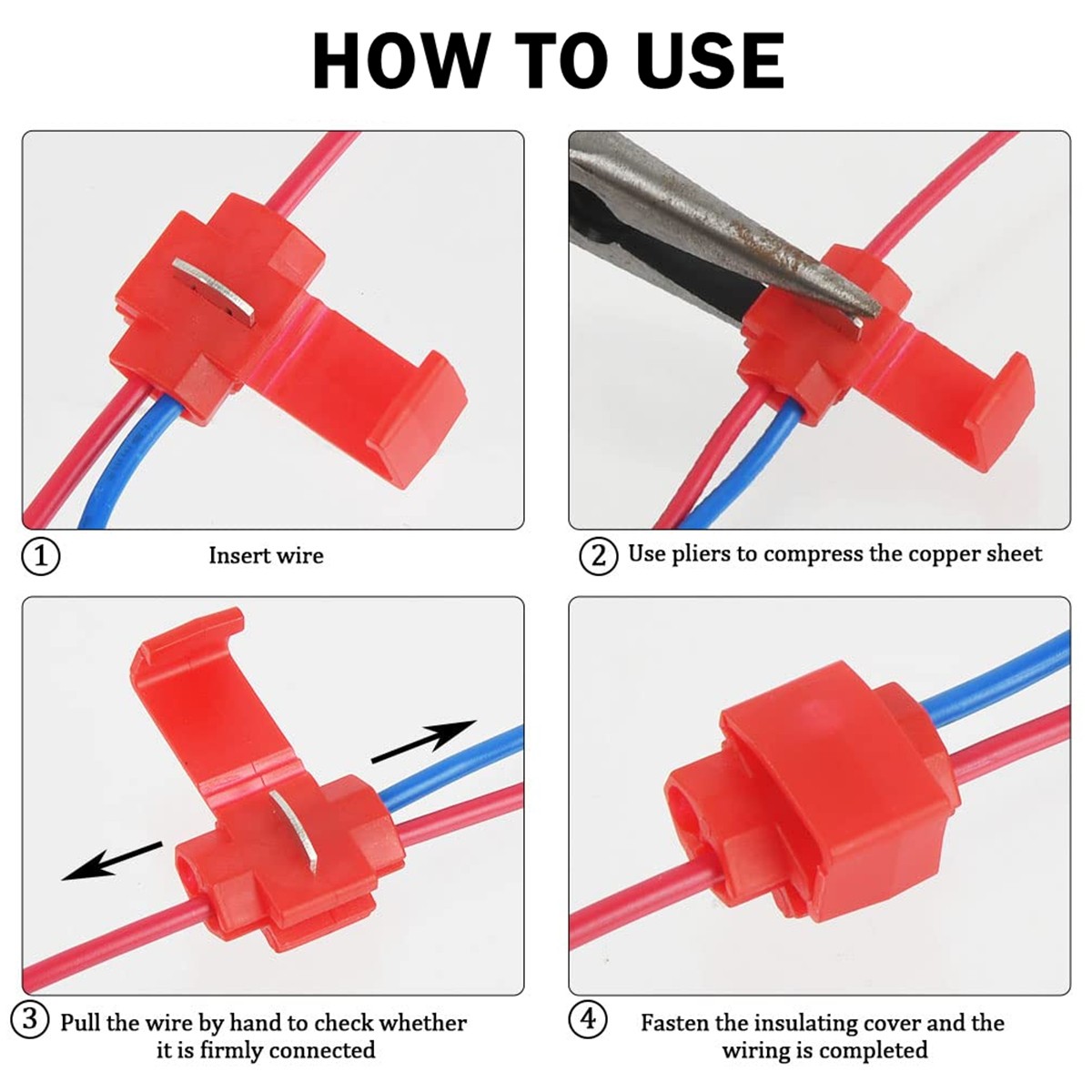 HOW TO USE

① Insert wire

② Use pliers to compress the copper sheet

③ Pull the wire by hand to check whether it is firmly connected

④ Fasten the insulating cover and the wiring is completed