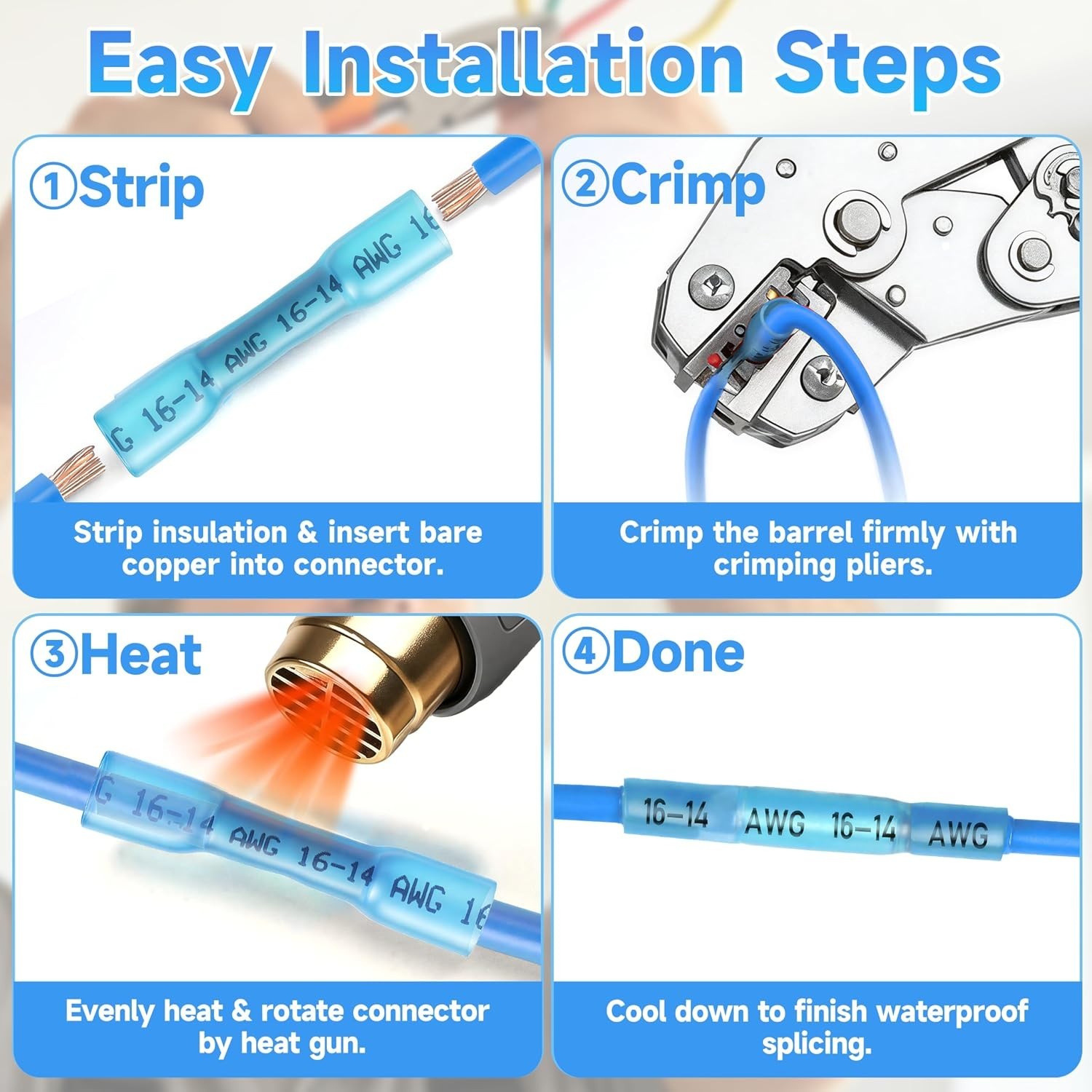 Easy Installation Steps

①Strip

G 16-14 AWG 16-14 AWG 16

Strip insulation & insert bare copper into connector.

②Crimp

Crimp the barrel firmly with crimping pliers.

③Heat

G 16-14 AWG 16-14 AWG 16

Evenly heat & rotate connector by heat gun.

④Done

16-14 AWG 16-14 AWG

Cool down to finish waterproof splicing.